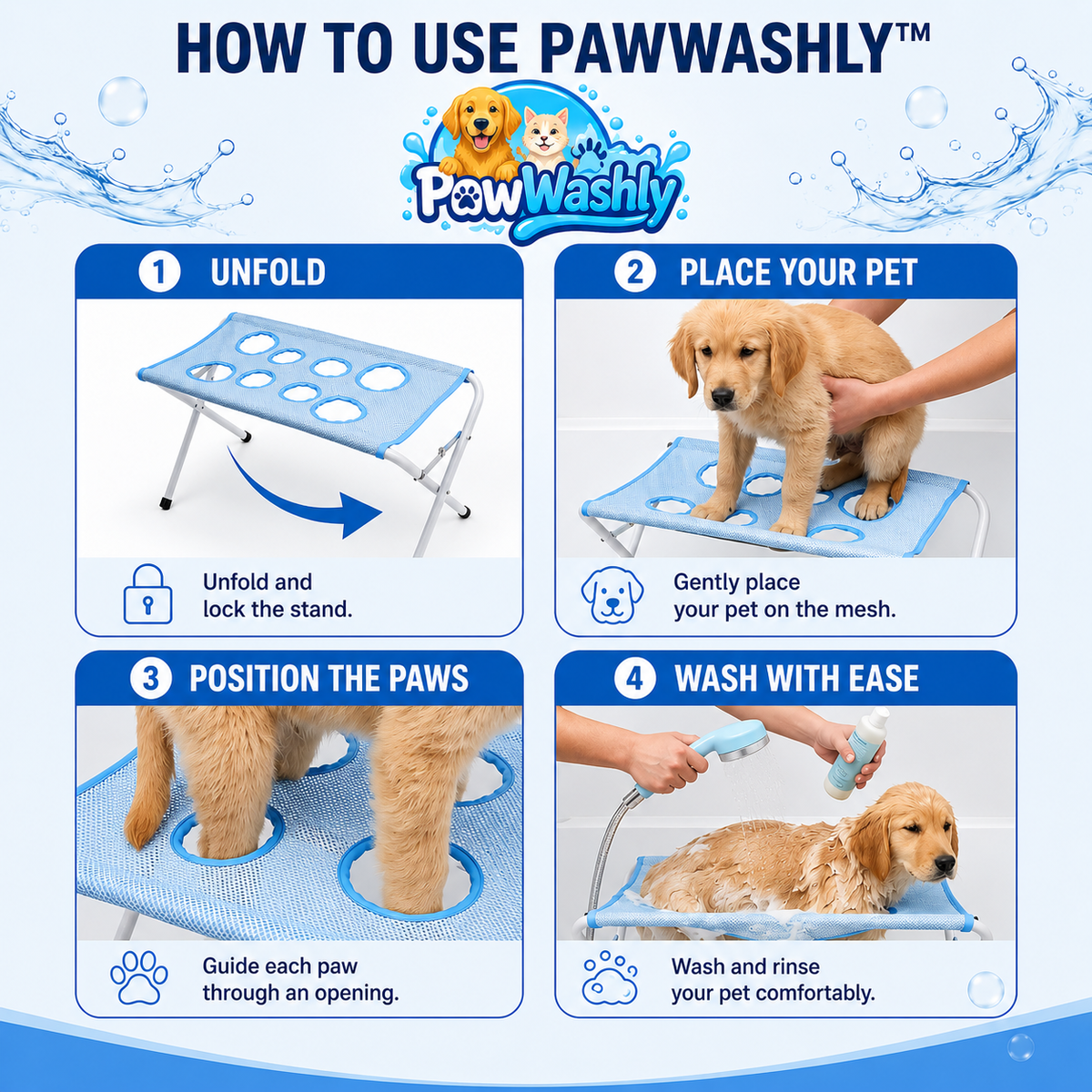 HOW TO USE PAWWASHLY™

PawWashly

1 UNFOLD

Unfold and lock the stand.

2 PLACE YOUR PET

Gently place your pet on the mesh.

3 POSITION THE PAWS

Guide each paw through an opening.

4 WASH WITH EASE

Wash and rinse your pet comfortably.